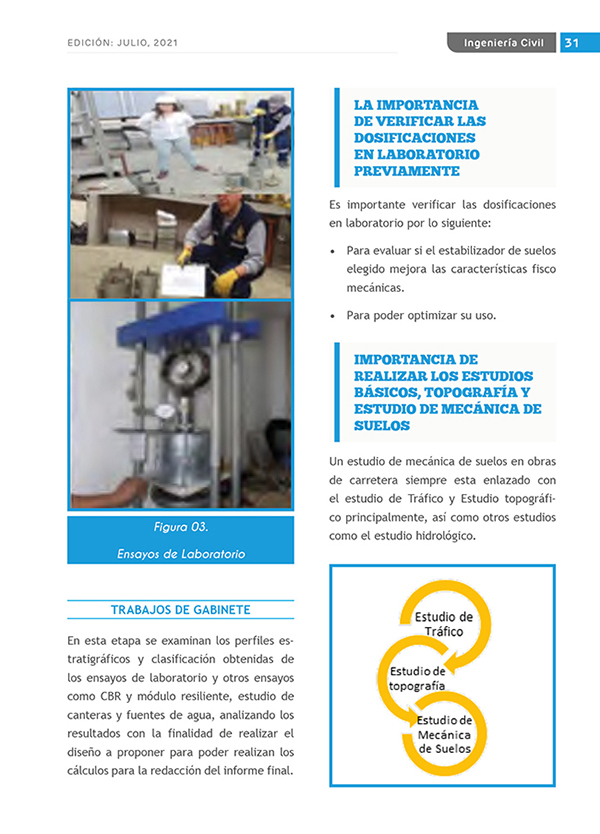 EDICIÓN: JULIO, 2021

Ingeniería Civil 31

Figura 03.

Ensayos de Laboratorio

TRABAJOS DE GABINETE

En esta etapa se examinan los perfiles estratigráficos y clasificación obtenidas de los ensayos de laboratorio y otros ensayos como CBR y módulo resiliente, estudio de canteras y fuentes de agua, analizando los resultados con la finalidad de realizar el diseño a proponer para poder realizan los cálculos para la redacción del informe final.

LA IMPORTANCIA DE VERIFICAR LAS DOSIFICACIONES EN LABORATORIO PREVIAMENTE

Es importante verificar las dosificaciones en laboratorio por lo siguiente:

• Para evaluar si el estabilizador de suelos elegido mejora las características físco mecánicas.

• Para poder optimizar su uso.

IMPORTANCIA DE REALIZAR LOS ESTUDIOS BÁSICOS, TOPOGRAFÍA Y ESTUDIO DE MECÁNICA DE SUELOS

Un estudio de mecánica de suelos en obras de carretera siempre esta enlazado con el estudio de Tráfico y Estudio topográfico principalmente, así como otros estudios como el estudio hidrológico.

Estudio de Tráfico

Estudio de topografía

Estudio de Mecánica de Suelos